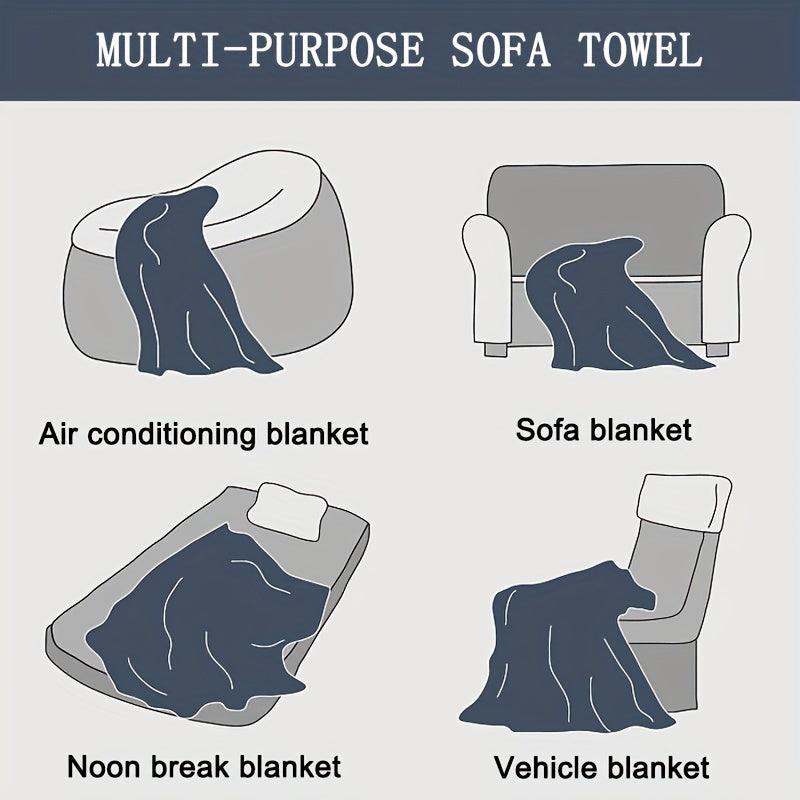 MULTI-PURPOSE SOFA TOWEL

Air conditioning blanket

Sofa blanket

Noon break blanket

Vehicle blanket